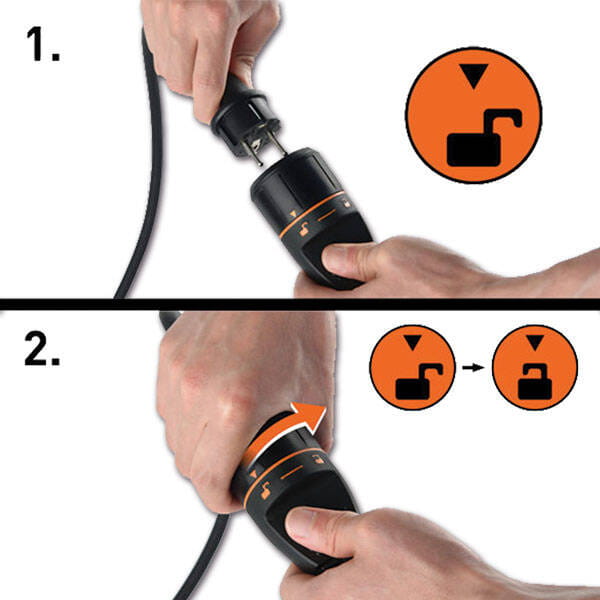 1.

2.